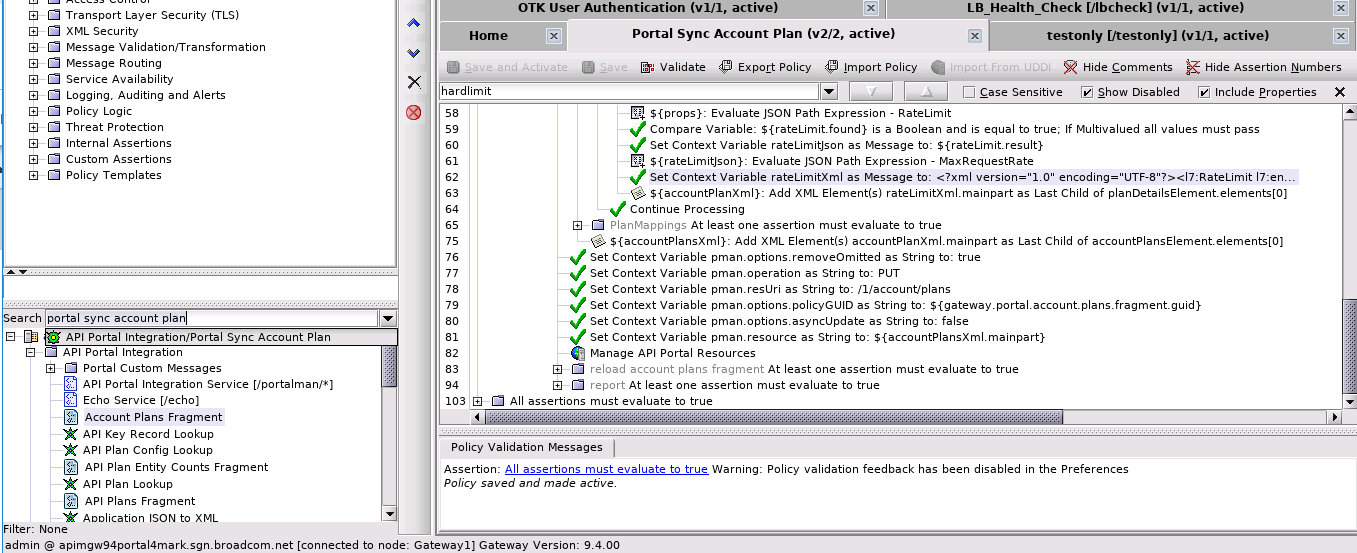 Access Control
Transport Layer Security (TLS)
XML Security
Message Validation/Transformation
Message Routing
Service Availability
Logging, Auditing and Alerts
Policy Logic
Threat Protection
Internal Assertions
Custom Assertions
Policy Templates

Search portal sync account plan
API Portal Integration/Portal Sync Account Plan
API Portal Integration
Portal Custom Messages
API Portal Integration Service [/portalman/*]
Echo Service [/echo]
Account Plans Fragment
API Key Record Lookup
API Plan Config Lookup
API Plan Entity Counts Fragment
API Plan Lookup
API Plans Fragment
Application JSON to XML
Filter: None

OTK User Authentication (v1/1, active)
LB_Health_Check [/lbcheck] (v1/1, active)
Home
Portal Sync Account Plan (v2/2, active)
testonly [/testonly] (v1/1, active)

Save and Activate
Save
Validate
Export Policy
Import Policy
Import From UDDI
Hide Comments
Hide Assertion Numbers

hardlimit
Case Sensitive
Show Disabled
Include Properties

58 ${props}: Evaluate JSON Path Expression - RateLimit
59 Compare Variable: ${rateLimit.found} is a Boolean and is equal to true; If Multivalued all values must pass
60 Set Context Variable rateLimitJson as Message to: ${rateLimit.result}
61 ${rateLimitJson}: Evaluate JSON Path Expression - MaxRequestRate
62 Set Context Variable rateLimitXml as Message to: <?xml version="1.0" encoding="UTF-8"?><l7:RateLimit l7:en...
63 ${accountPlanXml}: Add XML Element(s) rateLimitXml.mainpart as Last Child of planDetailsElement.elements[0]
64 Continue Processing
65 PlanMappings At least one assertion must evaluate to true
75 ${accountPlansXml}: Add XML Element(s) accountPlanXml.mainpart as Last Child of accountPlansElement.elements[0]
76 Set Context Variable pman.options.removeOmitted as String to: true
77 Set Context Variable pman.operation as String to: PUT
78 Set Context Variable pman.resUri as String to: /1/account/plans
79 Set Context Variable pman.options.policyGUID as String to: ${gateway.portal.account.plans.fragment.guid}
80 Set Context Variable pman.options.asyncUpdate as String to: false
81 Set Context Variable pman.resource as String to: ${accountPlansXml.mainpart}
82 Manage API Portal Resources
83 reload account plans fragment At least one assertion must evaluate to true
94 report At least one assertion must evaluate to true
103 All assertions must evaluate to true

Policy Validation Messages
Assertion: All assertions must evaluate to true Warning: Policy validation feedback has been disabled in the Preferences
Policy saved and made active.

admin @ apimgw94portal4mark.sgn.broadcom.net [connected to node: Gateway1] Gateway Version: 9.4.00